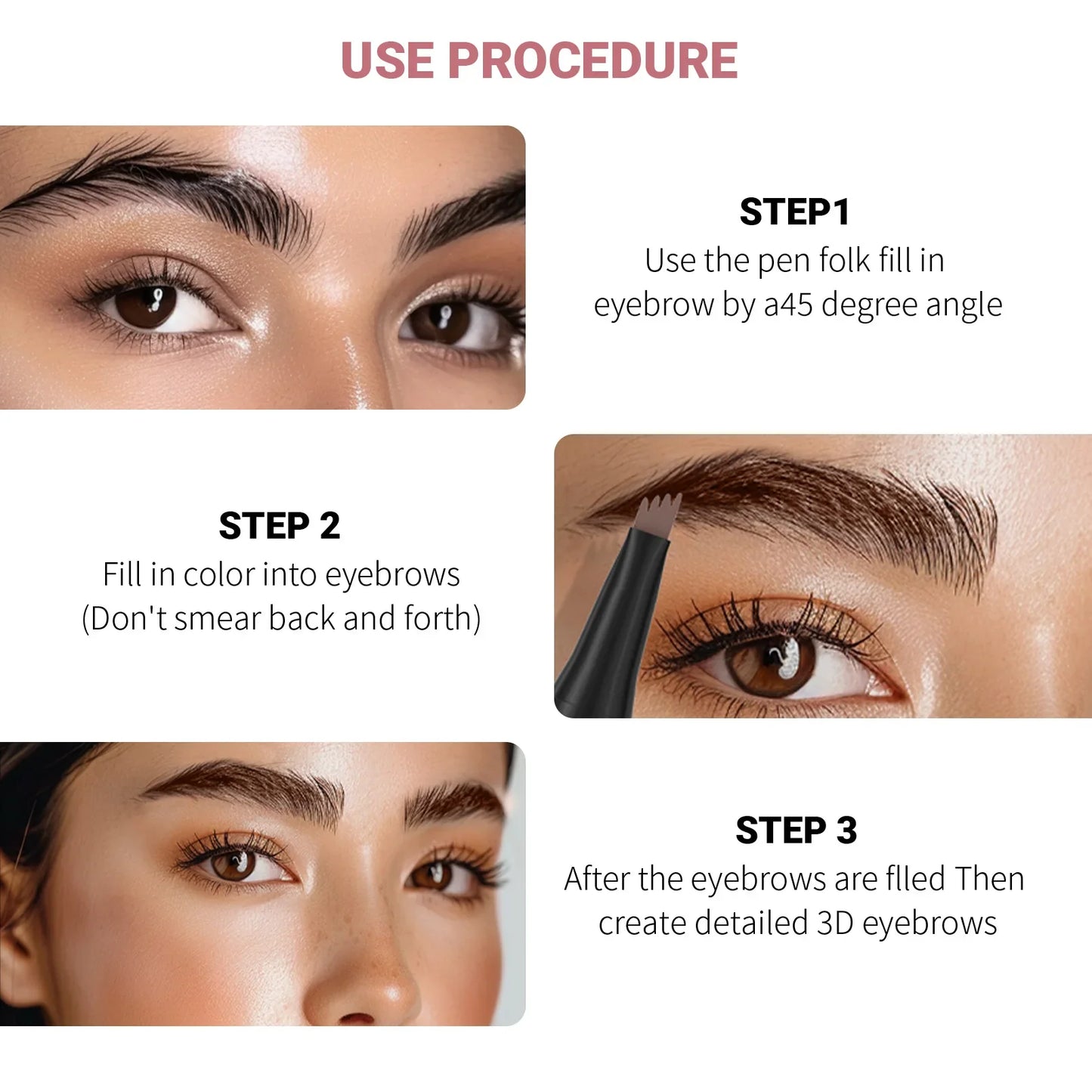 USE PROCEDURE

STEP1
Use the pen folk fill in eyebrow by a45 degree angle

STEP 2
Fill in color into eyebrows (Don't smear back and forth)

STEP 3
After the eyebrows are flled Then create detailed 3D eyebrows