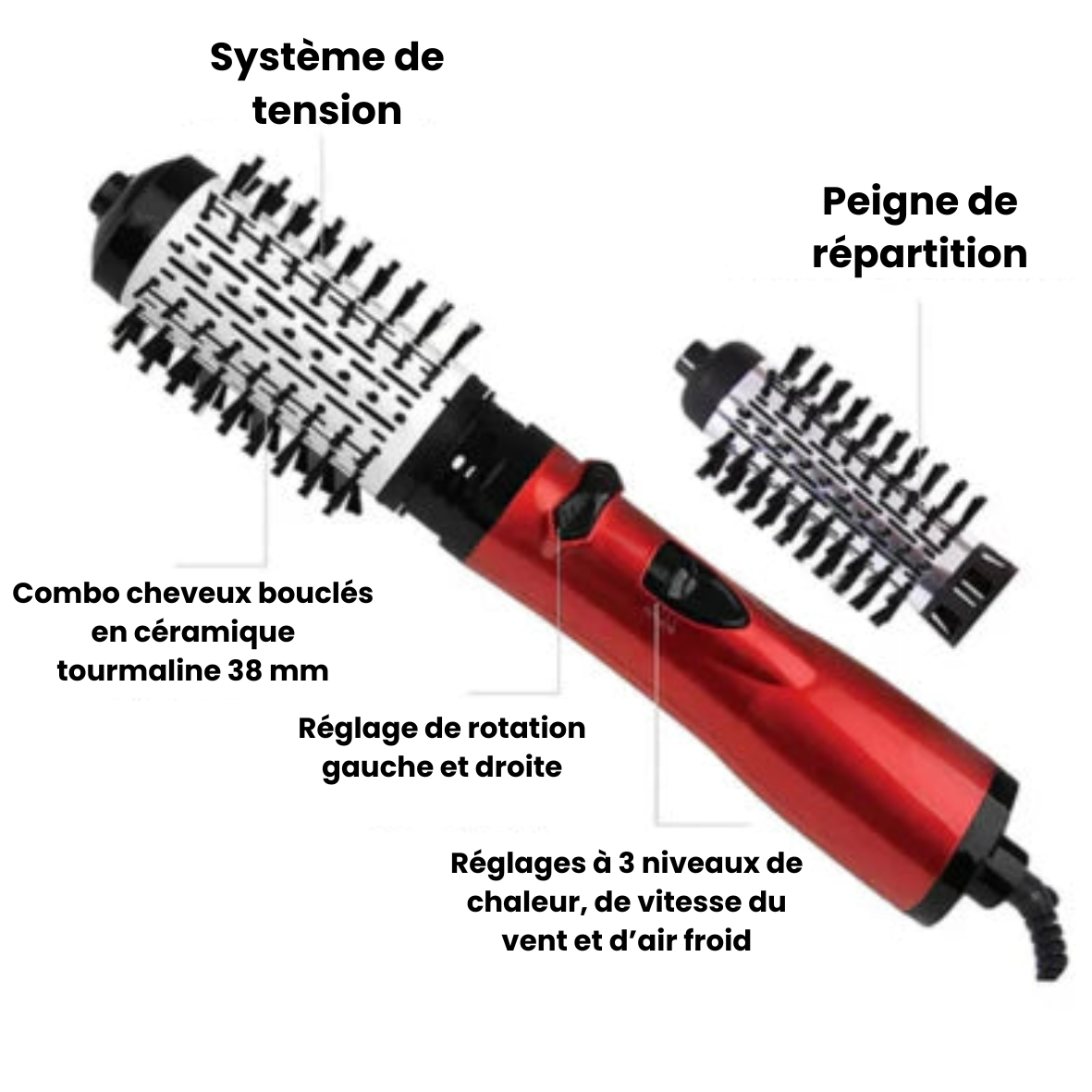 Système de tension

Peigne de répartition

Combo cheveux bouclés en céramique tourmaline 38 mm

Réglage de rotation gauche et droite

Réglages à 3 niveaux de chaleur, de vitesse du vent et d'air froid